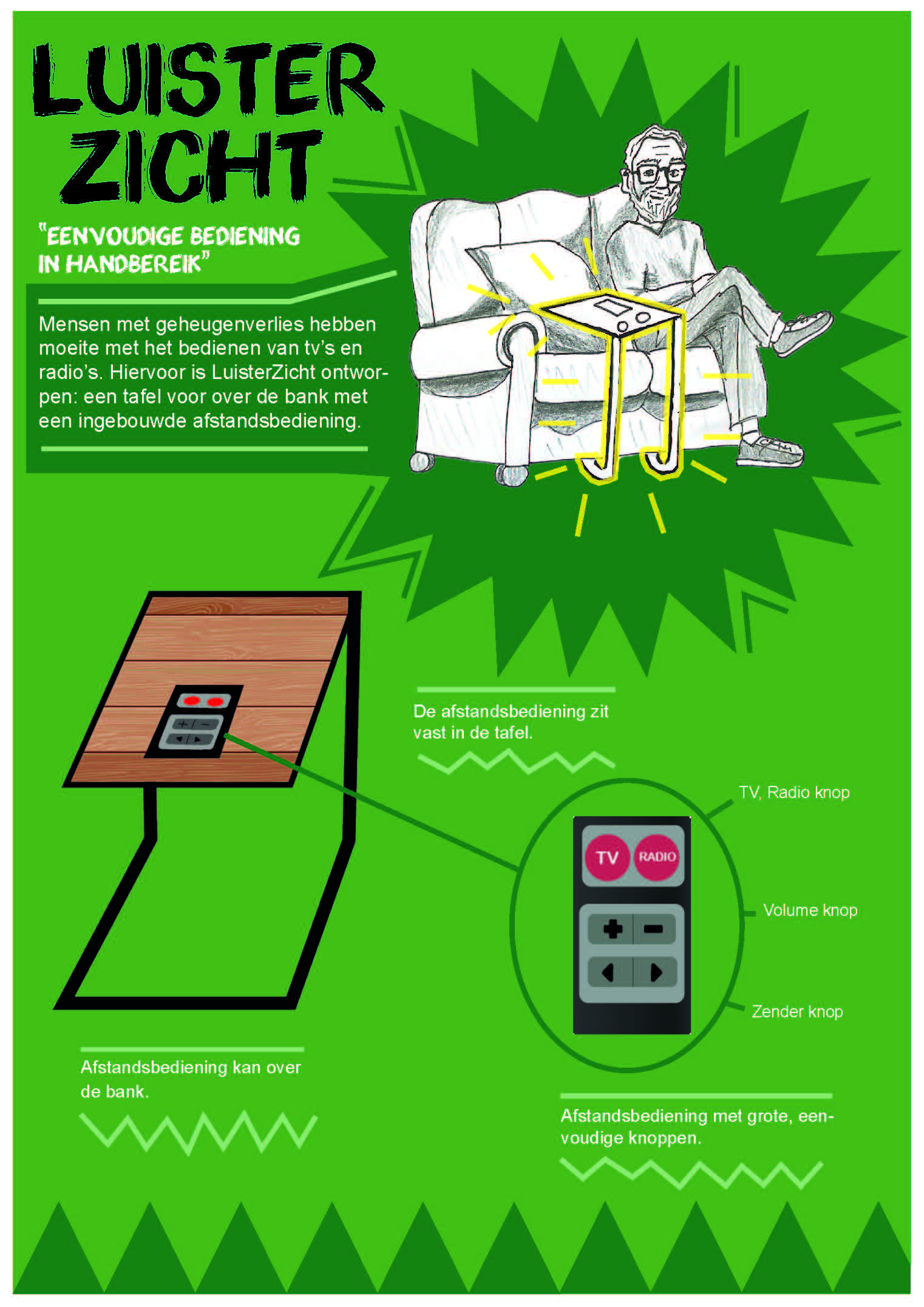 LUISTER
ZICHT

"EENVOUDIGE BEDIENING IN HANDBEREIK"

Mensen met geheugenverlies hebben moeite met het bedienen van tv's en radio's. Hiervoor is LuisterZicht ontworpen: een tafel voor over de bank met een ingebouwde afstandsbediening.

De afstandsbediening zit vast in de tafel.

TV, Radio knop

TV

RADIO

Volume knop

Zender knop

Afstandsbediening kan over de bank.

Afstandsbediening met grote, eenvoudige knoppen.